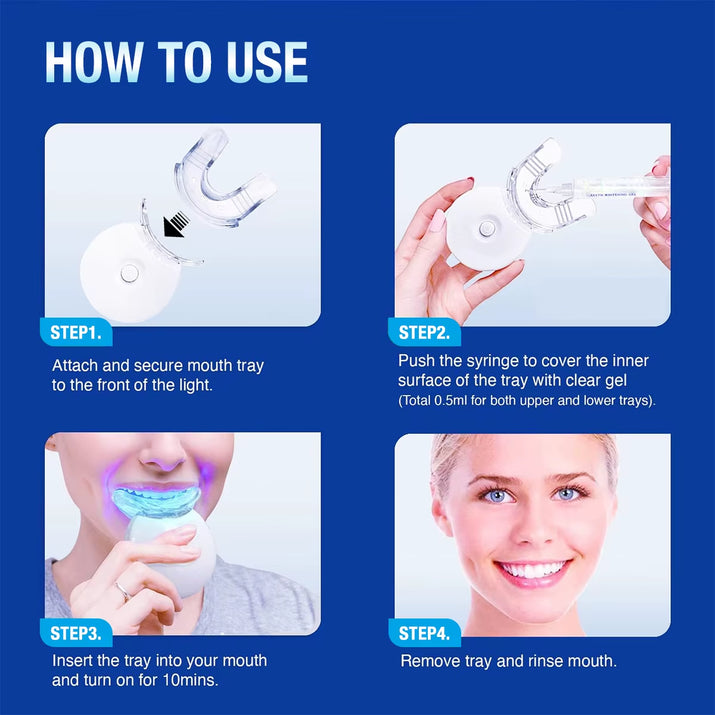 HOW TO USE

STEP1.

Attach and secure mouth tray to the front of the light.

STEP2.

Push the syringe to cover the inner surface of the tray with clear gel (Total 0.5ml for both upper and lower trays).

STEP3.

Insert the tray into your mouth and turn on for 10mins.

STEP4.

Remove tray and rinse mouth.